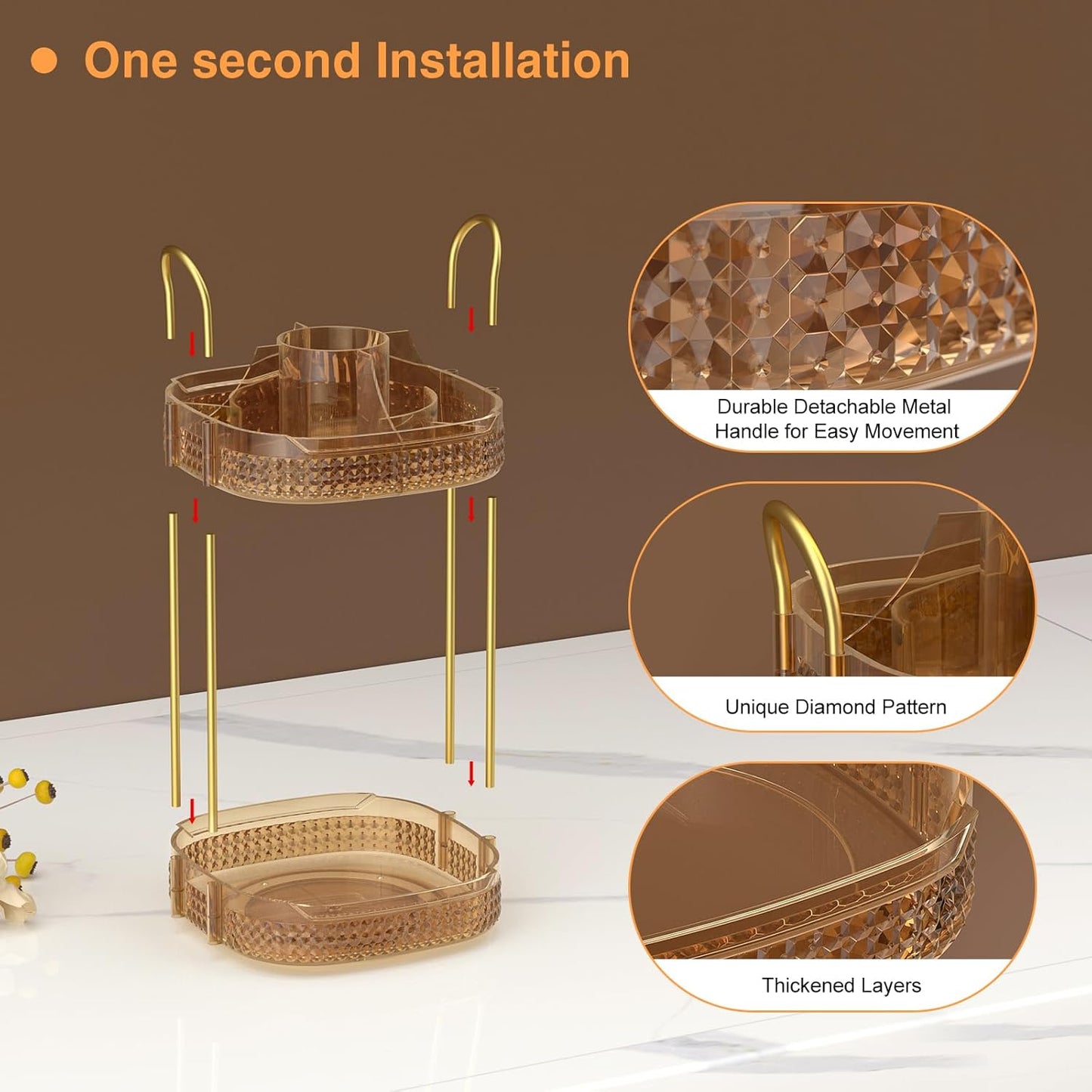 One second Installation

Durable Detachable Metal Handle for Easy Movement

Unique Diamond Pattern

Thickened Layers